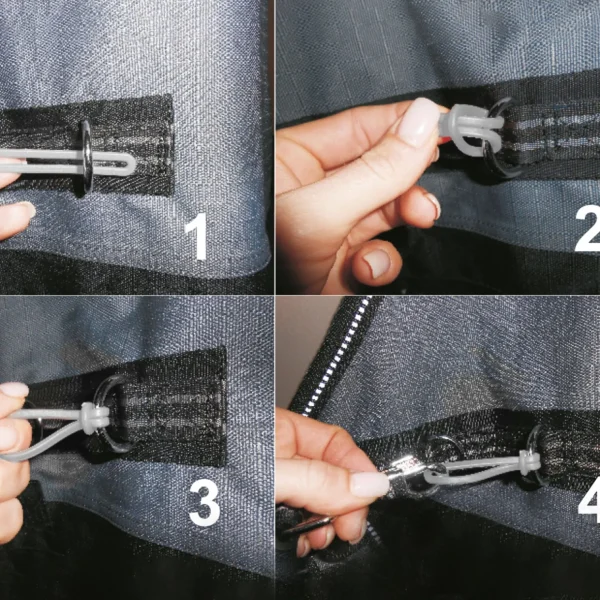 1

2

3

4