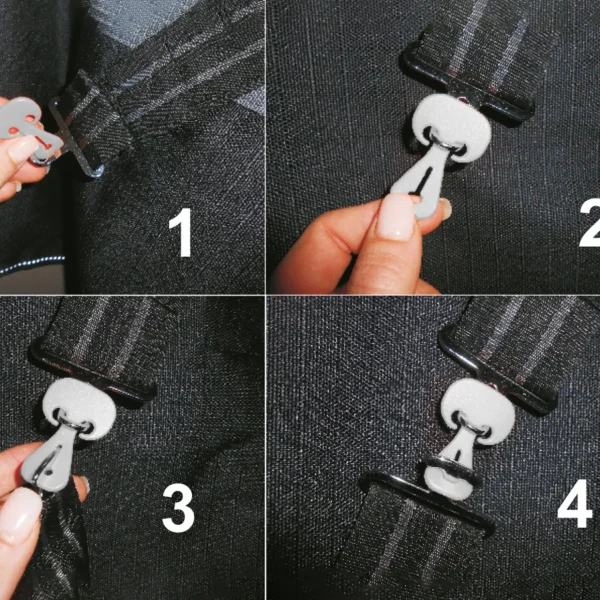 1

2

3

4